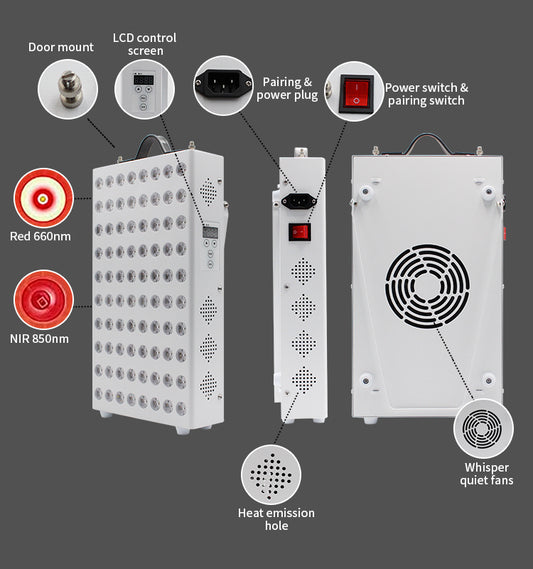 Door mount

LCD control screen

Pairing & power plug

Power switch & pairing switch

Red 660nm

NIR 850nm

Heat emission hole

Whisper quiet fans